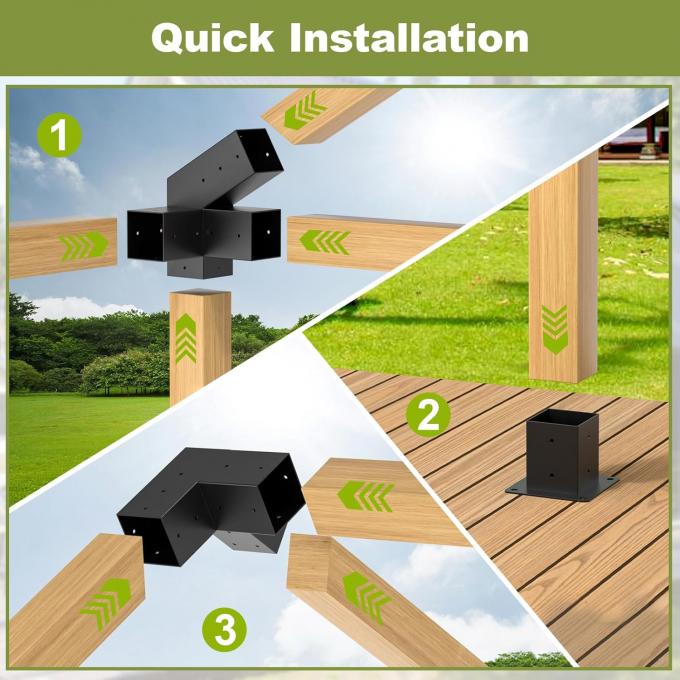 Quick Installation

1

2

3